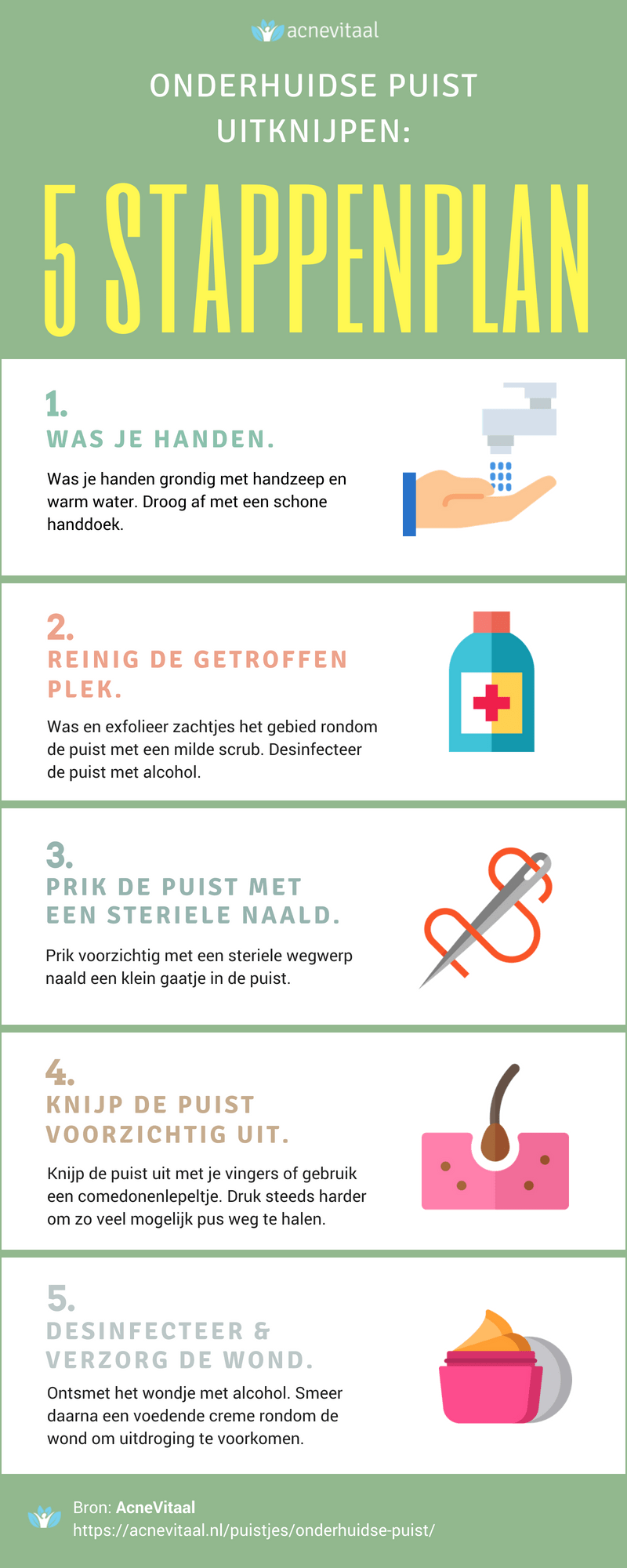 acnevitaal

ONDERHUIDSE PUIST UITKNIJPEN:

5 STAPPENPLAN

1.
WAS JE HANDEN.

Was je handen grondig met handzeep en warm water. Droog af met een schone handdoek.

2.
REINIG DE GETROFFEN PLEK.

Was en exfolieer zachtjes het gebied rondom de puist met een milde scrub. Desinfecteer de puist met alcohol.

3.
PRIK DE PUIST MET EEN STERIELE NAALD.

Prik voorzichtig met een steriele wegwerp naald een klein gaatje in de puist.

4.
KNIJP DE PUIST VOORZICHTIG UIT.

Knijp de puist uit met je vingers of gebruik een comedonenlepeltje. Druk steeds harder om zo veel mogelijk pus weg te halen.

5.
DESINFECTEER & VERZORG DE WOND.

Ontsmet het wondje met alcohol. Smeer daarna een voedende creme rondom de wond om uitdroging te voorkomen.

Bron: AcneVitaal
https://acnevitaal.nl/puistjes/onderhuidse-puist/